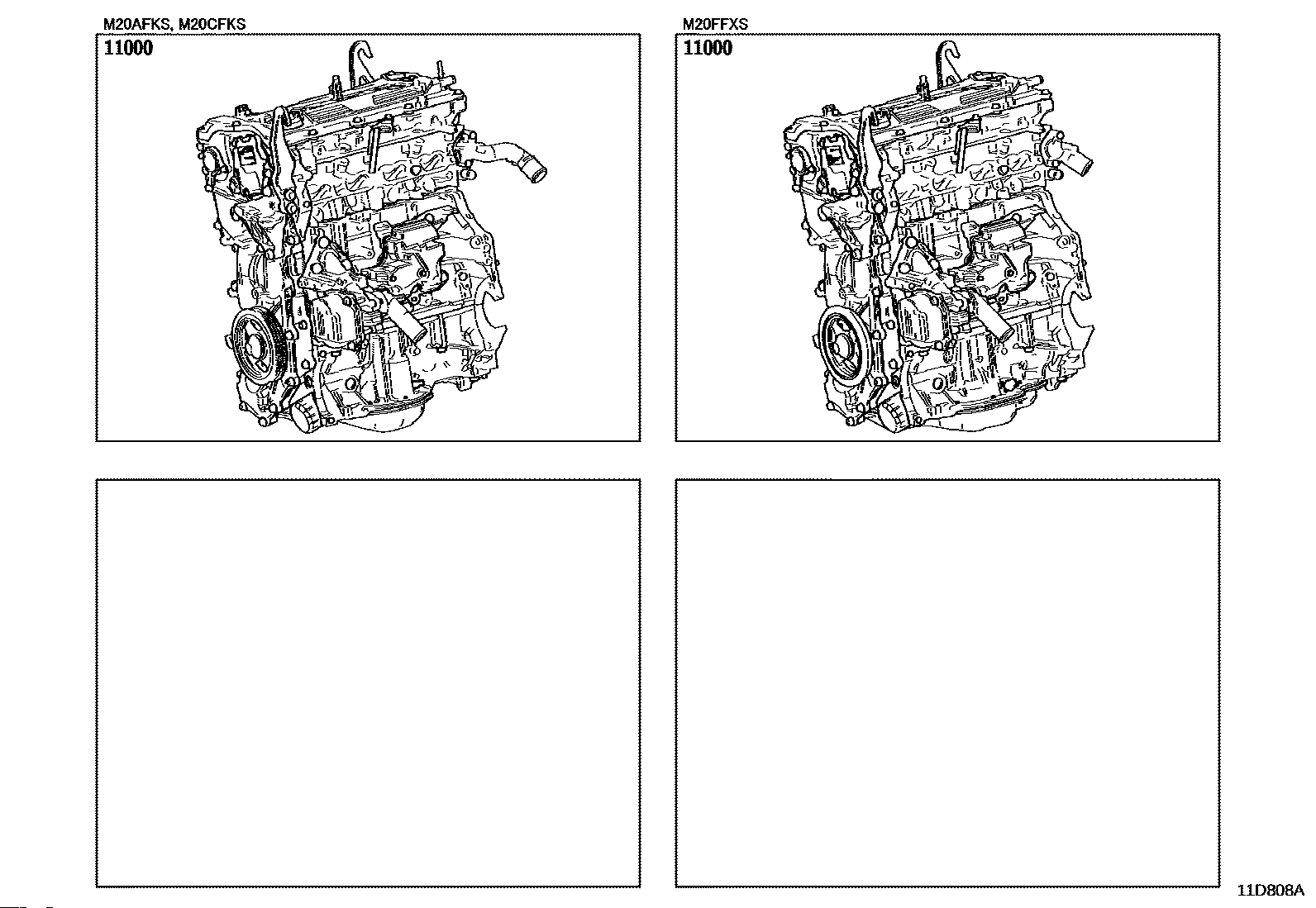 M20AFKS, M20CFKS

11000

M20FFXS

11000

11D808A