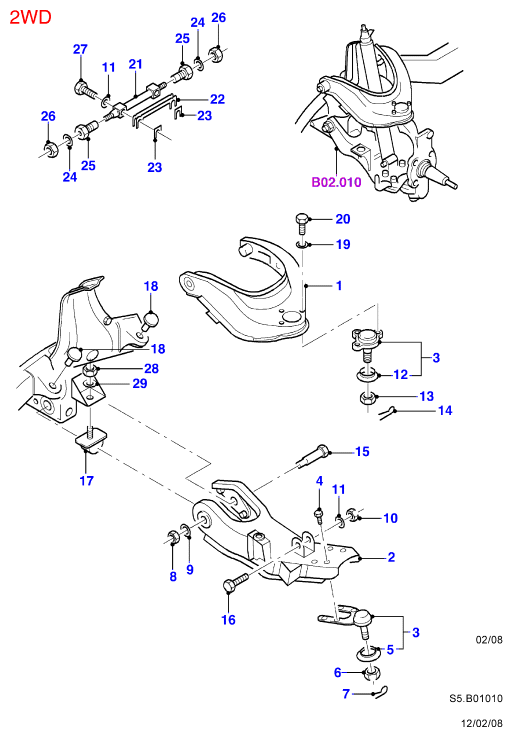 2WD

27
11
21
25
24
26
22
23
26
24
25
23

B02.010

20
19
1
18
18
28
29
3
12
13
14
17
15
4
11
10
2
8
9
16
3
5
6
7

02/08
S5.B01010
12/02/08