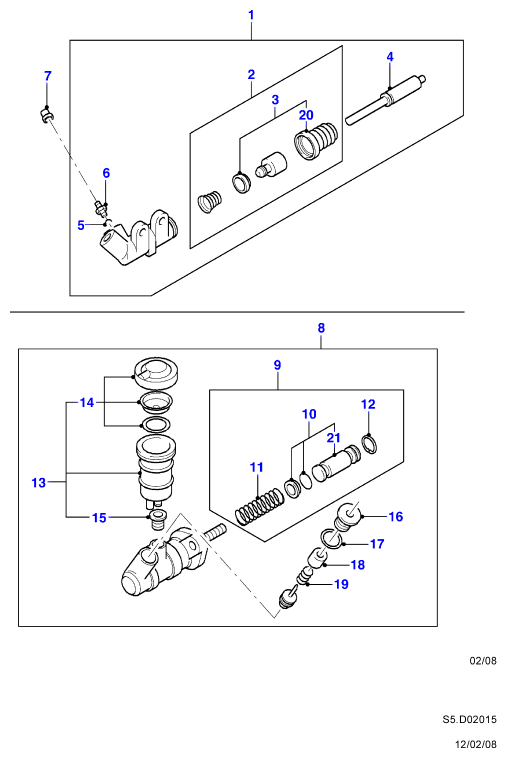 1
7
2
4
3
20
6
5
8
9
14
10
12
21
11
13
15
16
17
18
19
02/08
S5.D02015
12/02/08