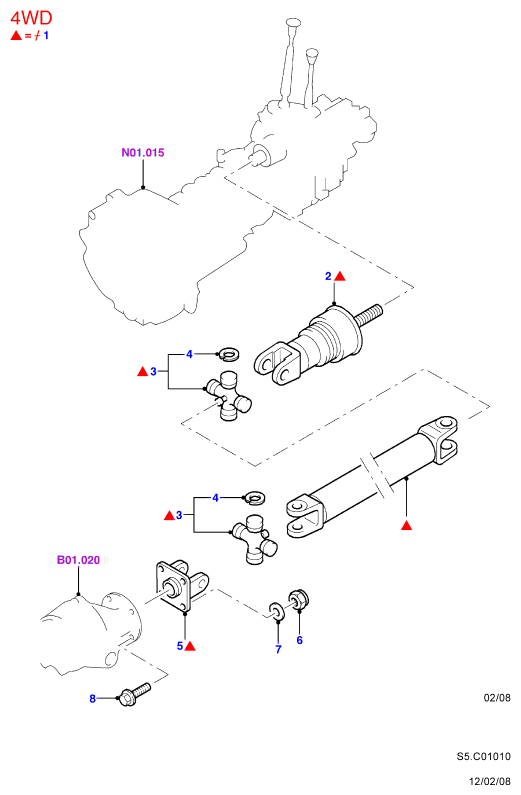 4WD
▲ = ≠ 1

N01.015

2 ▲

4
▲ 3

4
▲ 3

▲

B01.020

5 ▲

7

6

8

02/08

S5.C01010

12/02/08