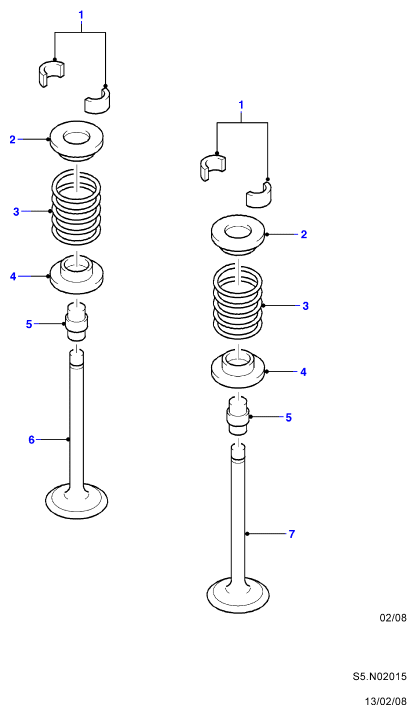 1
2
3
4
5
6
1
2
3
4
5
7
02/08
S5.N02015
13/02/08