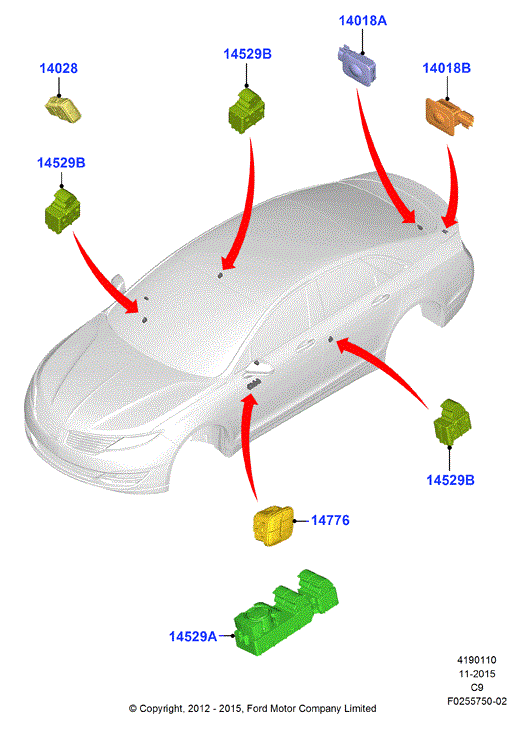 14018A

14028

14529B

14018B

14529B

14529B

14776

14529A

4190110
11-2015
C9
F0255750-02

© Copyright, 2012 - 2015, Ford Motor Company Limited