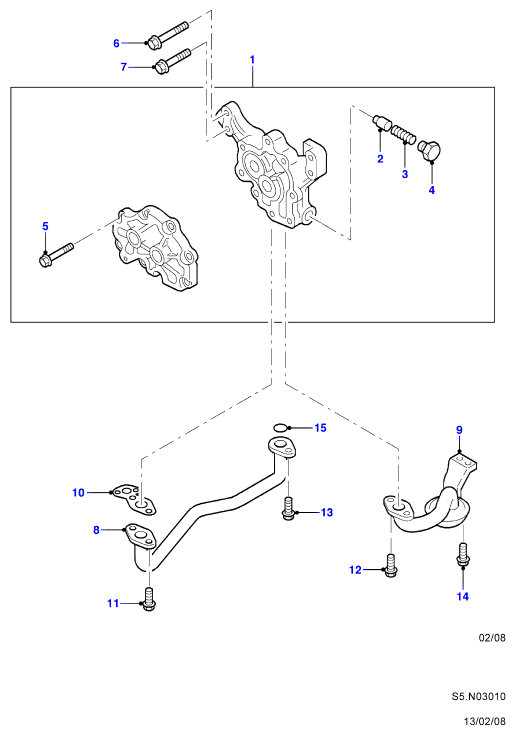 6
7
1
2
3
4
5
15
9
10
13
8
12
14
11
02/08
S5.N03010
13/02/08