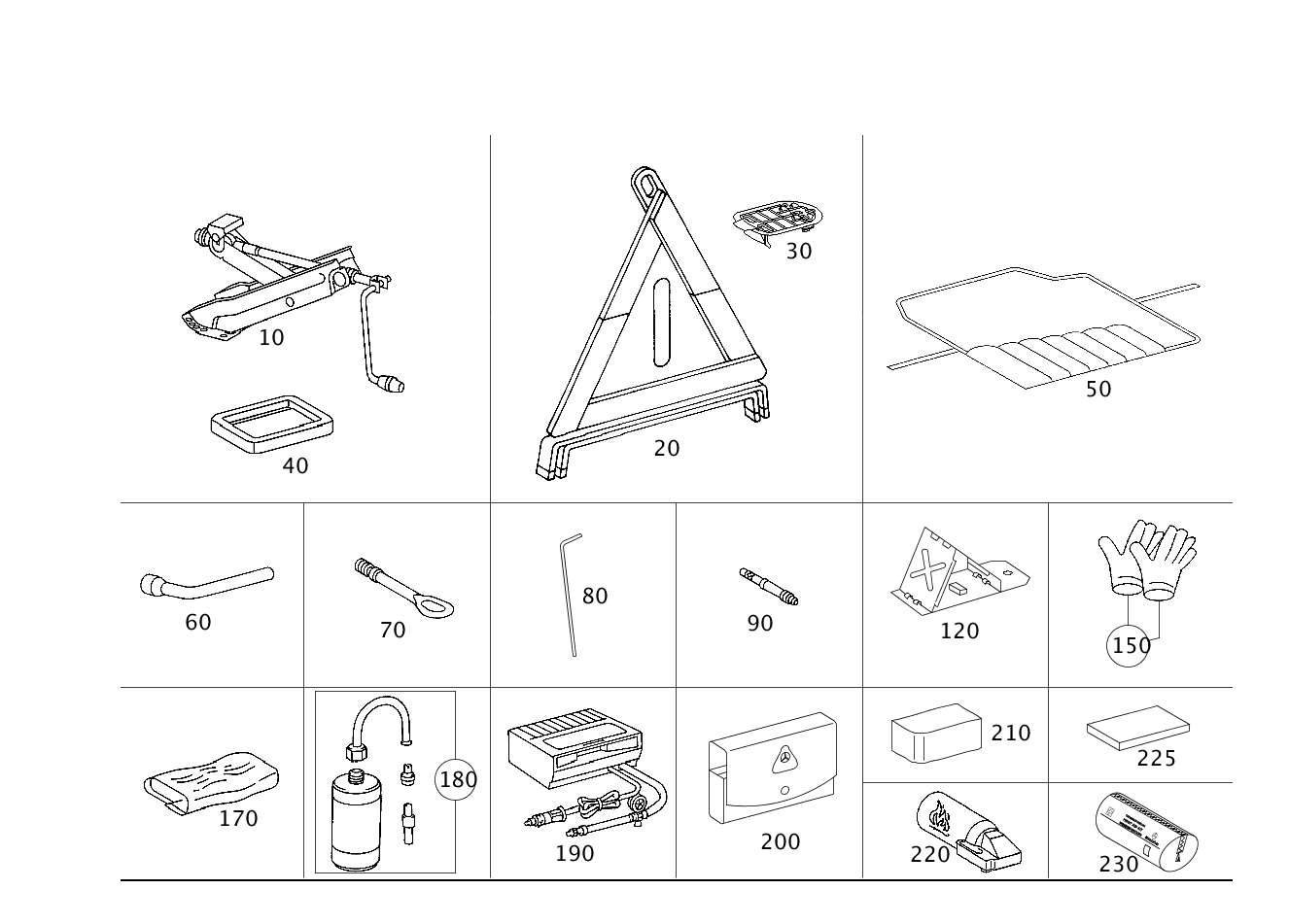 10
40
30
20
50
60
70
80
90
120
150
170
180
190
200
210
225
220
230