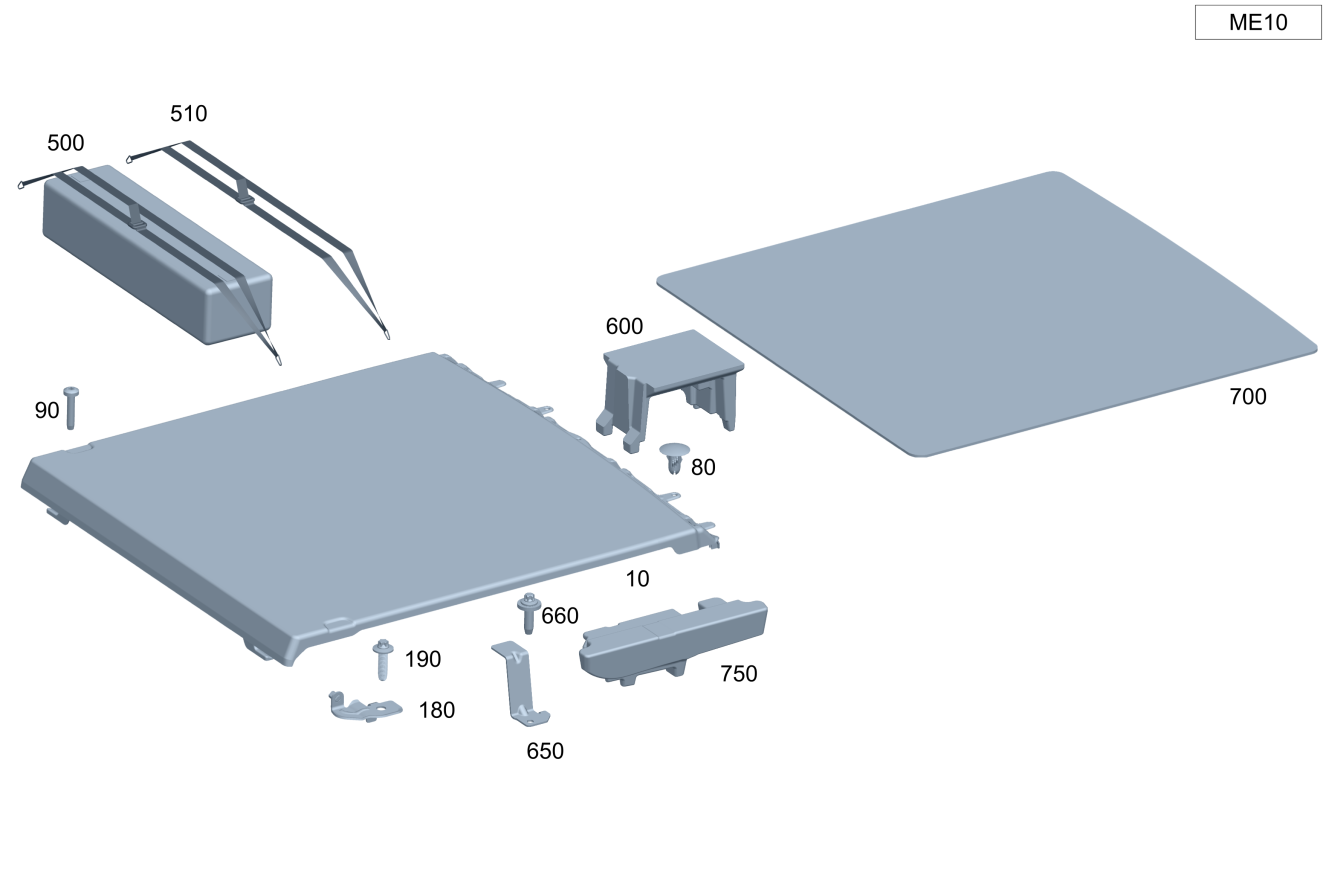 ME10

510
500
600
700
90
80
10
660
190
750
180
650