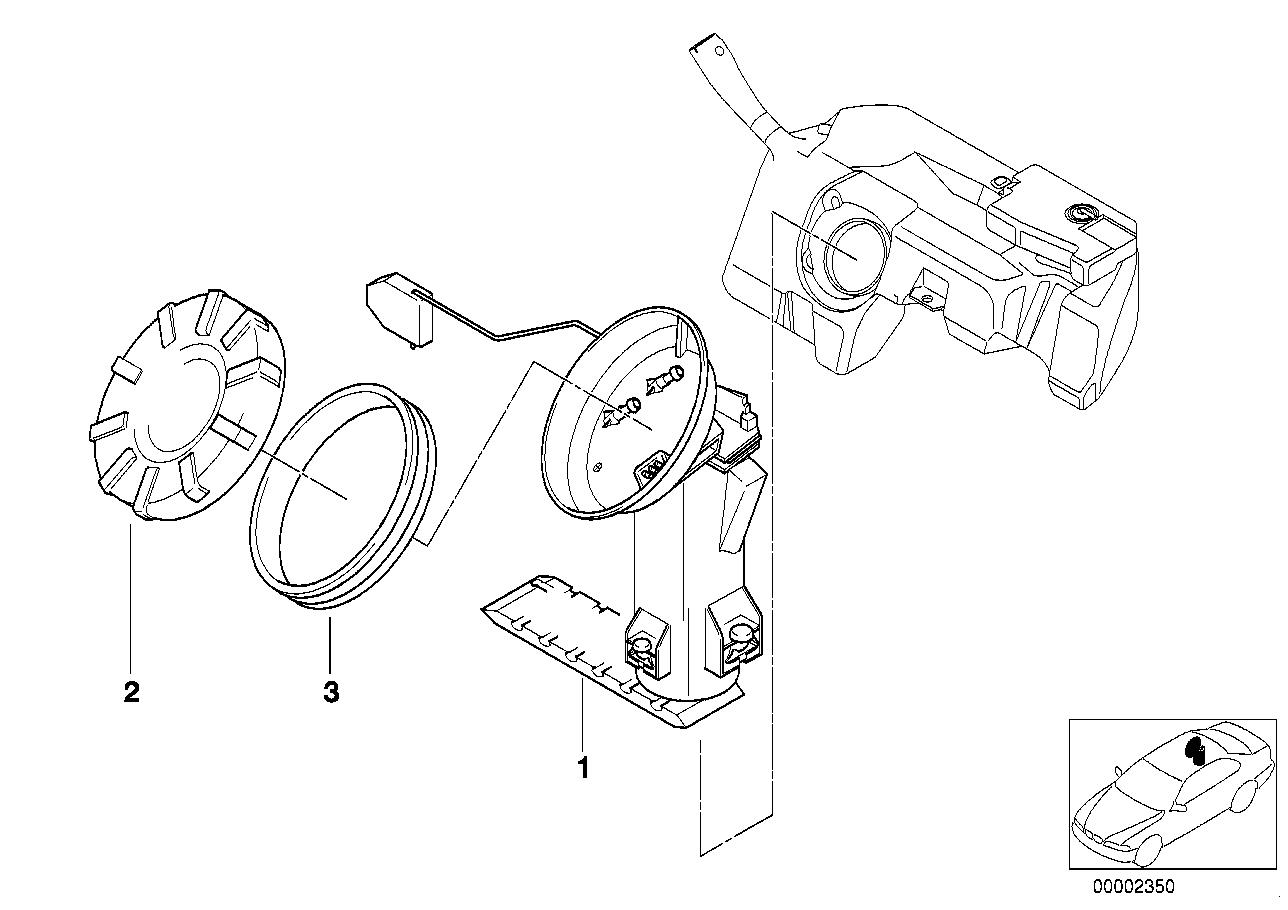 2

3

1

00002350