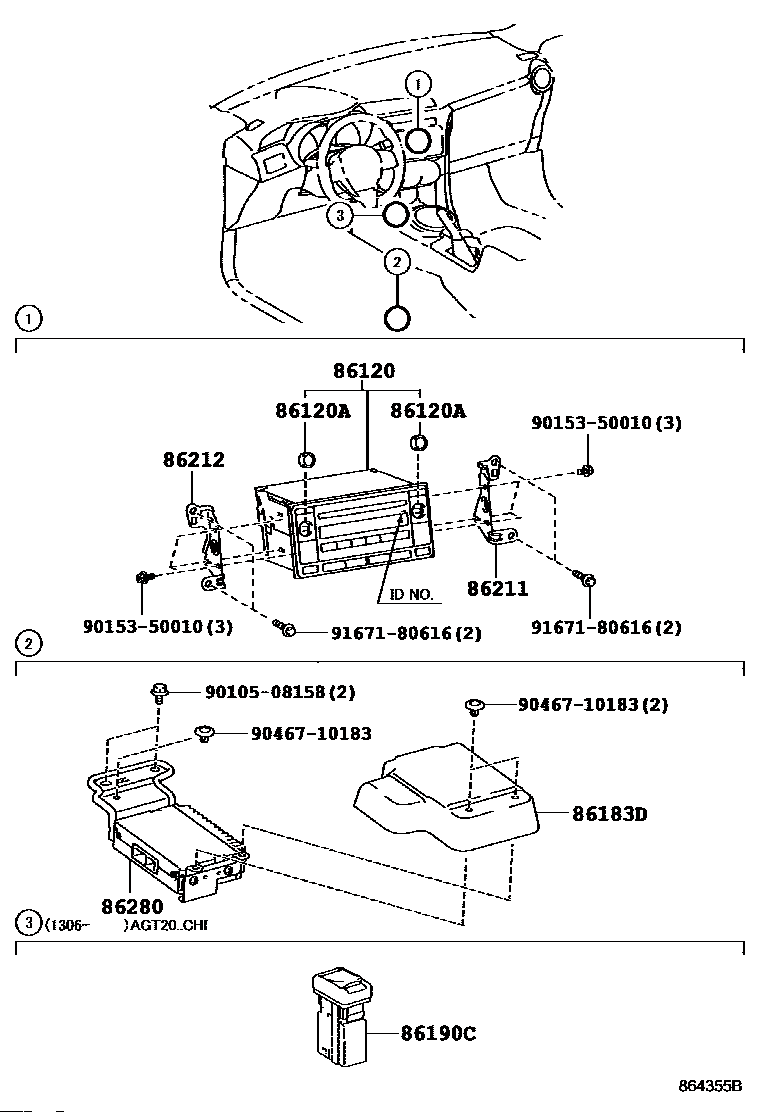 1
3
2

1

86120
86120A
86120A
90153-50010(3)
86212
ID NO.
86211
90153-50010(3)
91671-80616(2)
91671-80616(2)

2

90105-08158(2)
90467-10183(2)
90467-10183
86183D
86280

3 (1306- )AGT20..CHI

86190C

864355B