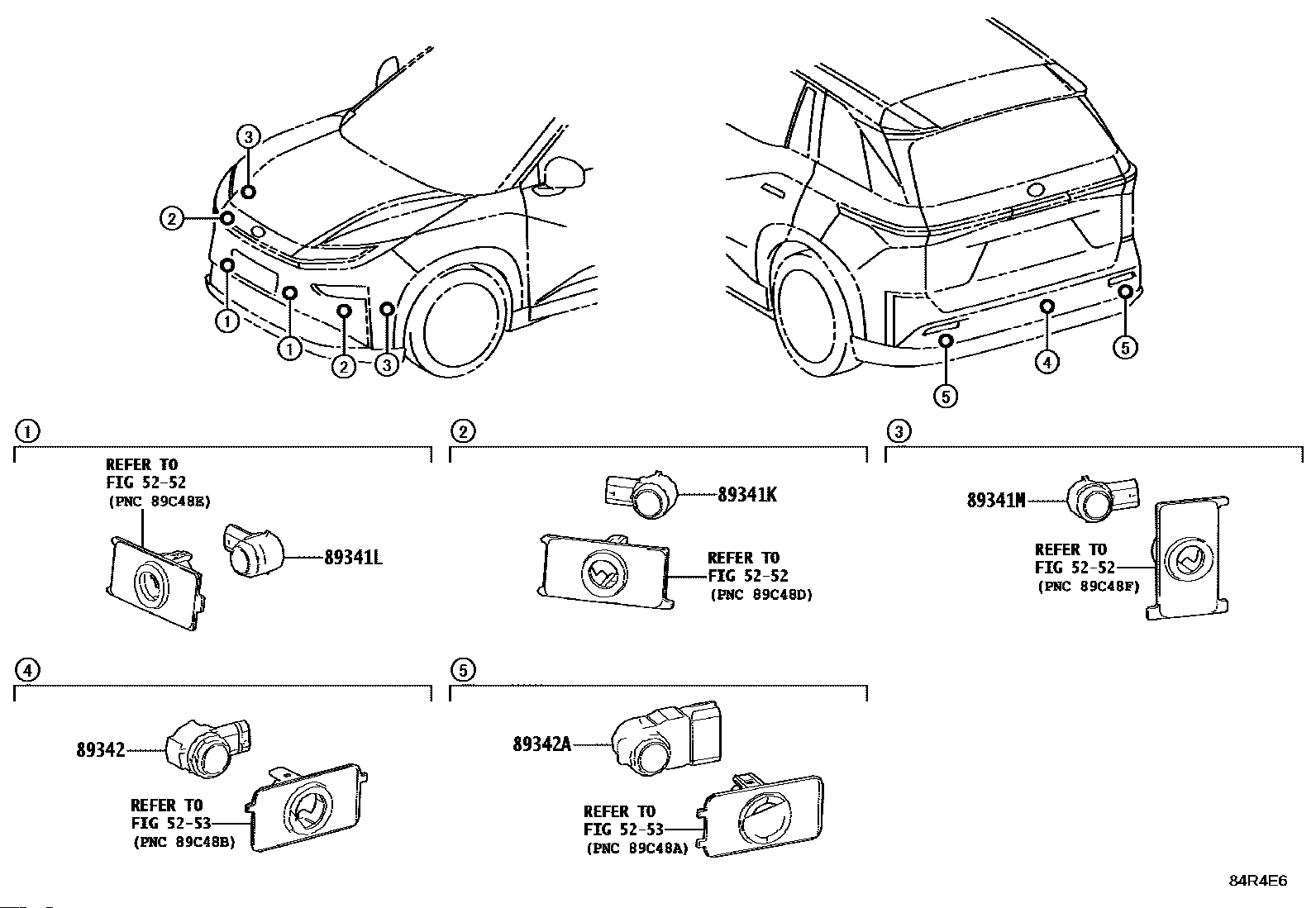 3
2
1
1
2
3
4
5
5

1
REFER TO
FIG 52-52
(PNC 89C48E)
89341L

2
89341K
REFER TO
FIG 52-52
(PNC 89C48D)

3
89341M
REFER TO
FIG 52-52
(PNC 89C48F)

4
89342
REFER TO
FIG 52-53
(PNC 89C48B)

5
89342A
REFER TO
FIG 52-53
(PNC 89C48A)

84R4E6