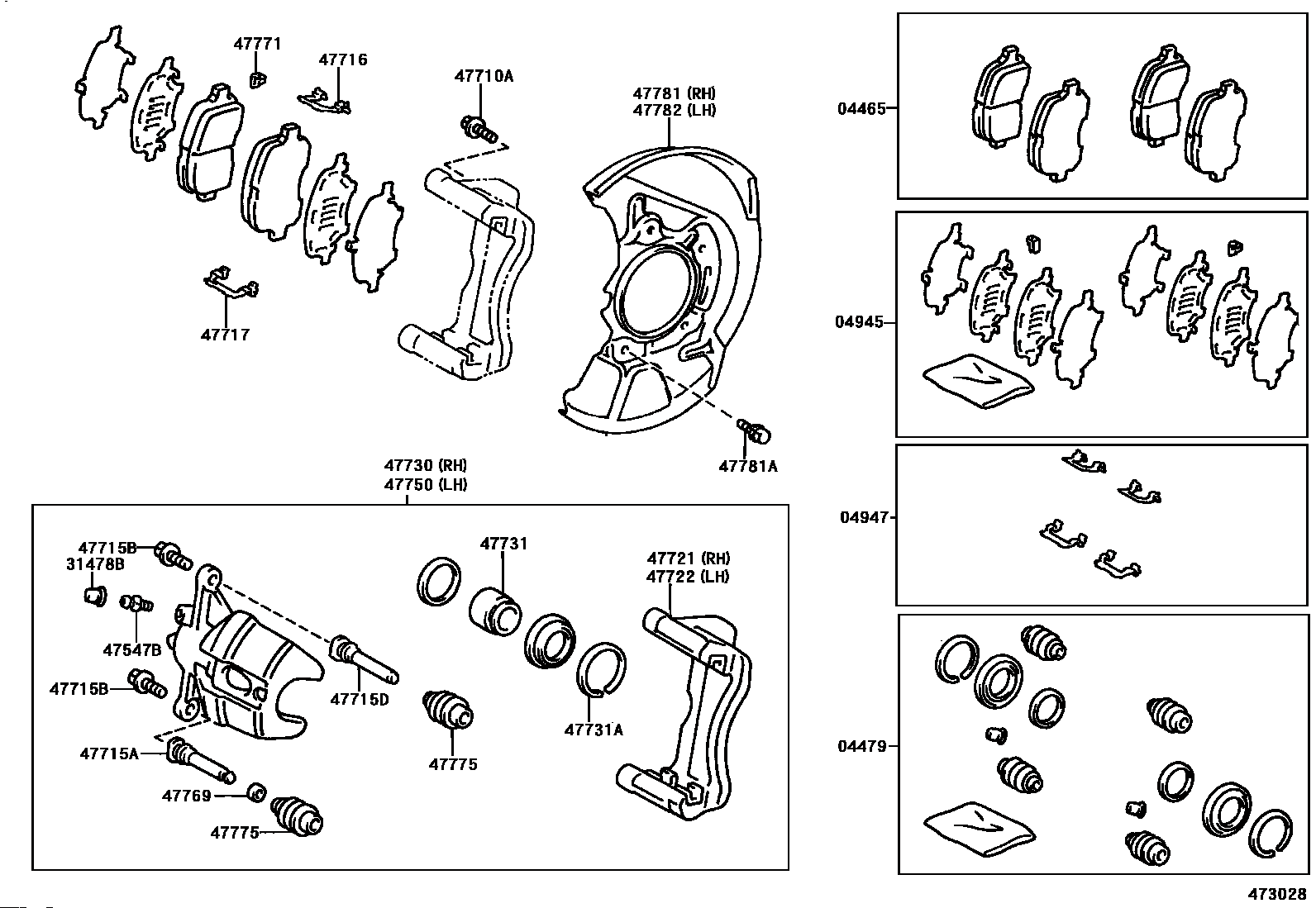 47771
47716
47710A
47781 (RH)
47782 (LH)
47717
47781A
47730 (RH)
47750 (LH)
47715B
31478B
47547B
47715B
47715D
47715A
47769
47775
47731
47775
47731A
47721 (RH)
47722 (LH)
04465
04945
04947
04479
473028