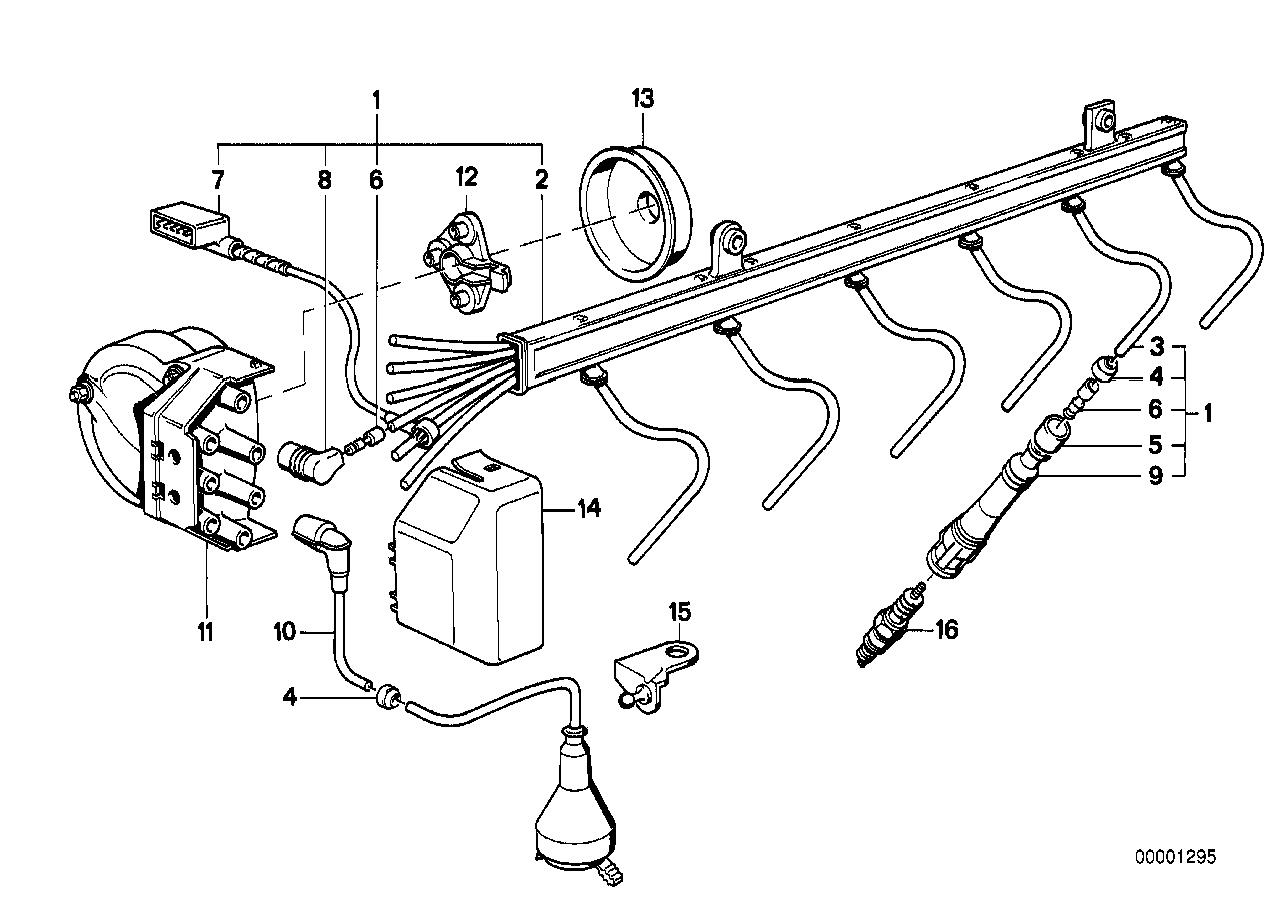 1
13
7
8
6
12
2
3
4
6
1
5
9
14
11
10
15
16
4
00001295