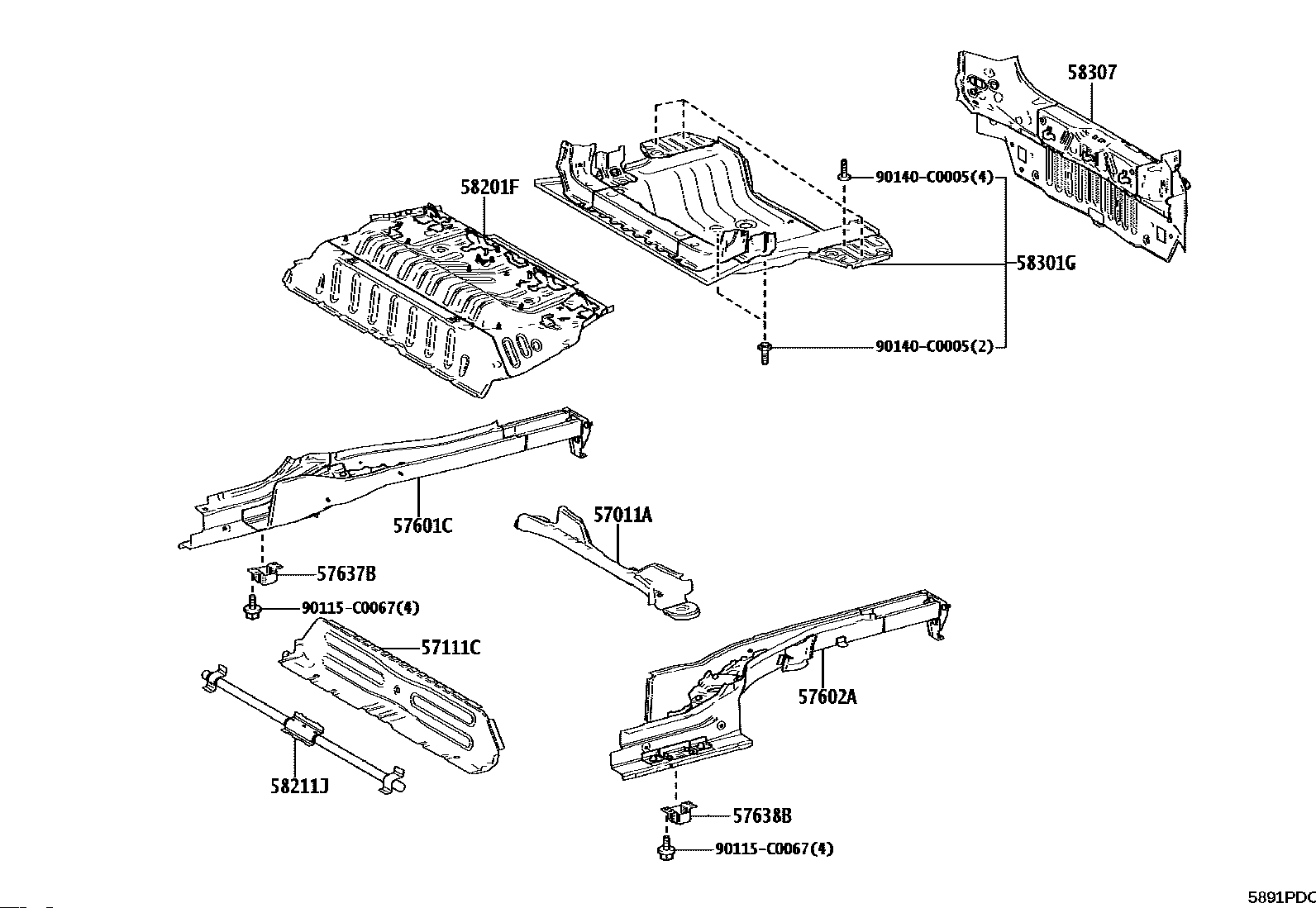 58307

58201F

90140-C0005(4)

58301G

90140-C0005(2)

57601C

57011A

57637B

90115-C0067(4)

57111C

57602A

58211J

57638B

90115-C0067(4)

5891PDC