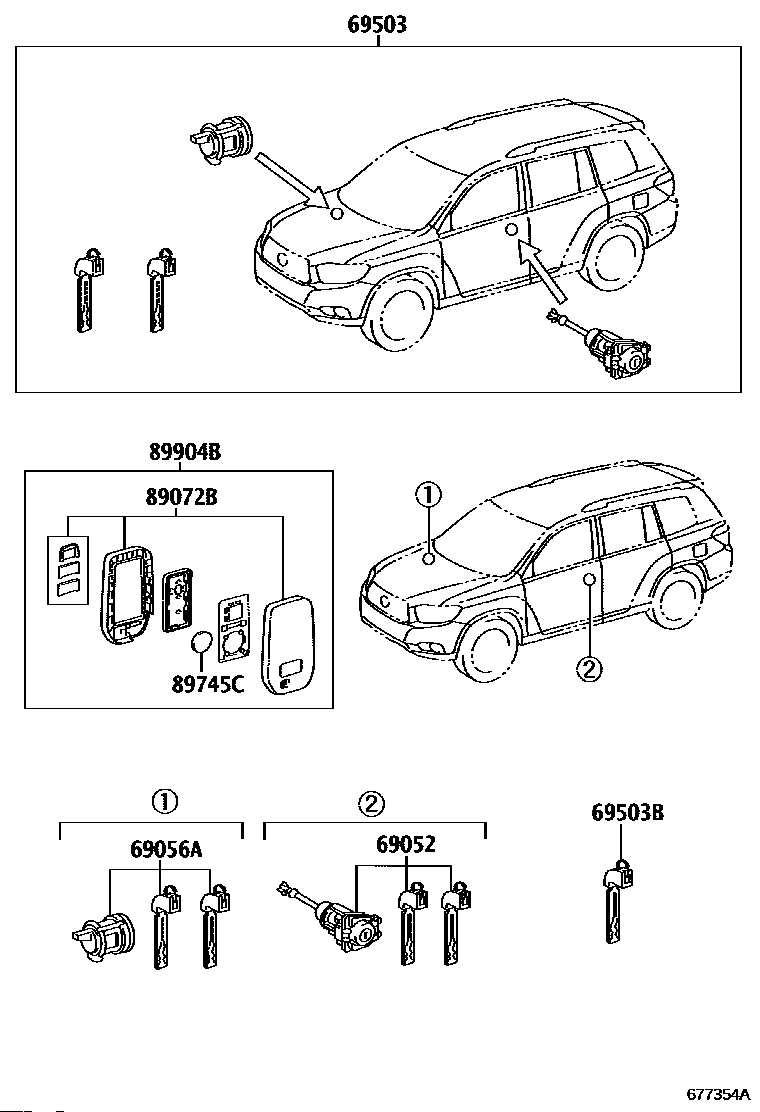 69503

89904B

89072B

89745C

①

②

①

69056A

②

69052

69503B

677354A