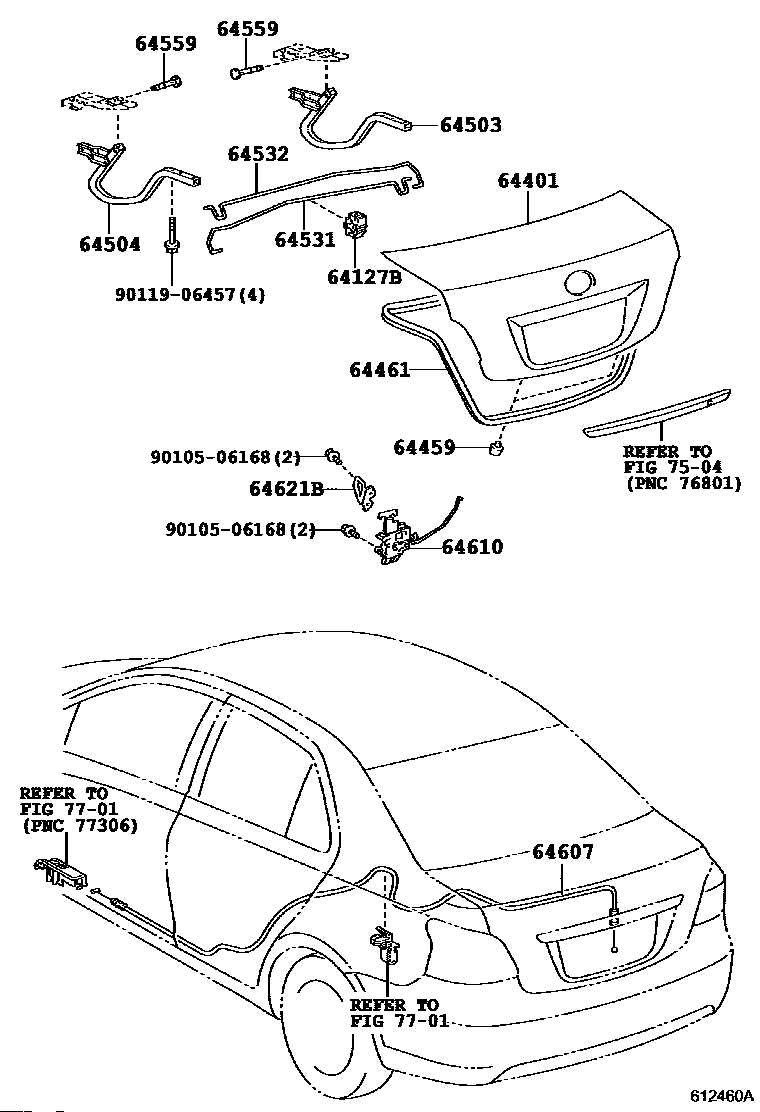 64559
64559
64503
64532
64401
64504
64531
64127B
90119-06457(4)
64461
64459
REFER TO
FIG 75-04
(PNC 76801)
90105-06168(2)
64621B
90105-06168(2)
64610
REFER TO
FIG 77-01
(PNC 77306)
64607
REFER TO
FIG 77-01
612460A