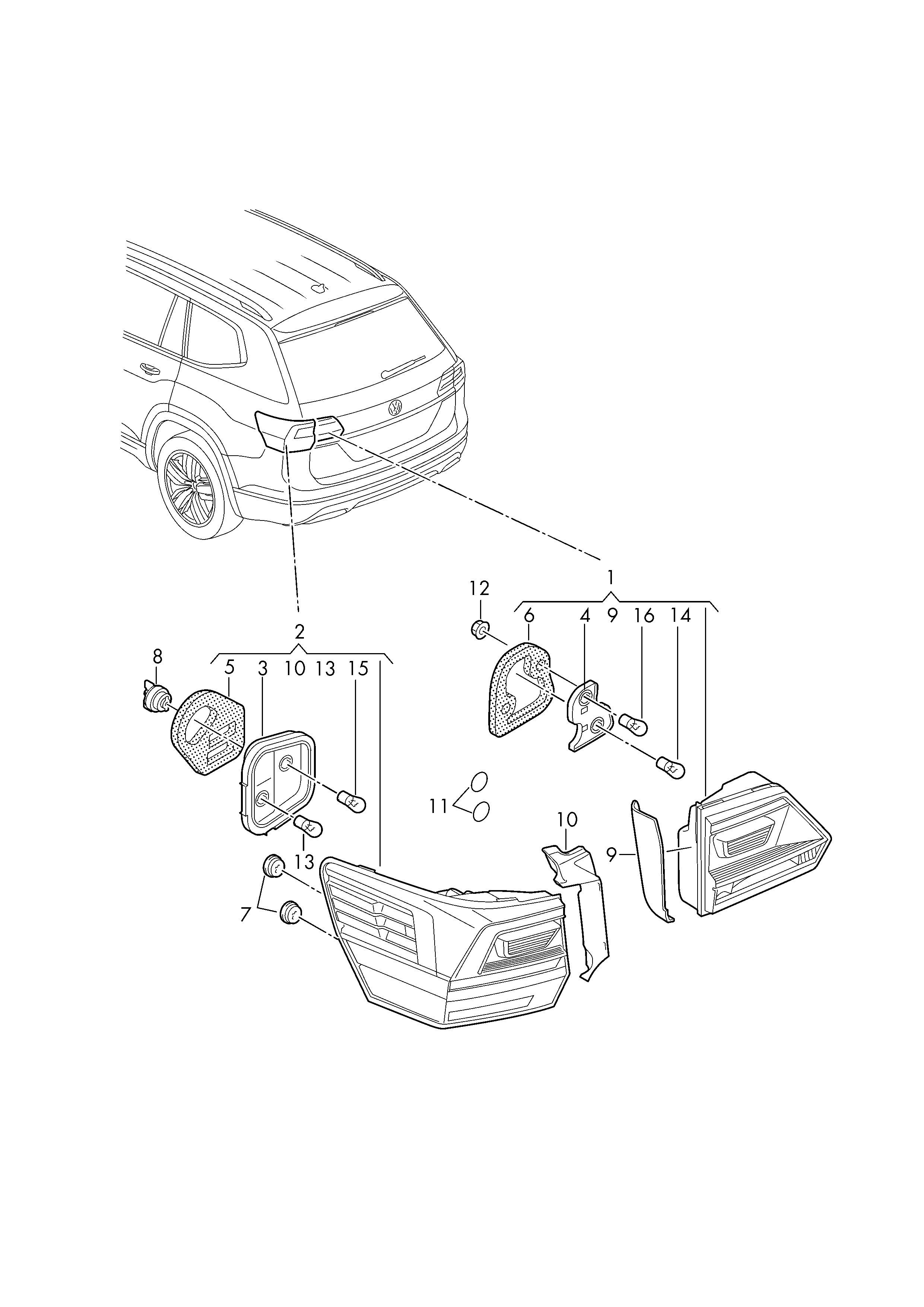 1
12
6 4 9 16 14
2
8
5 3 10 13 15
11
10
9
13
7