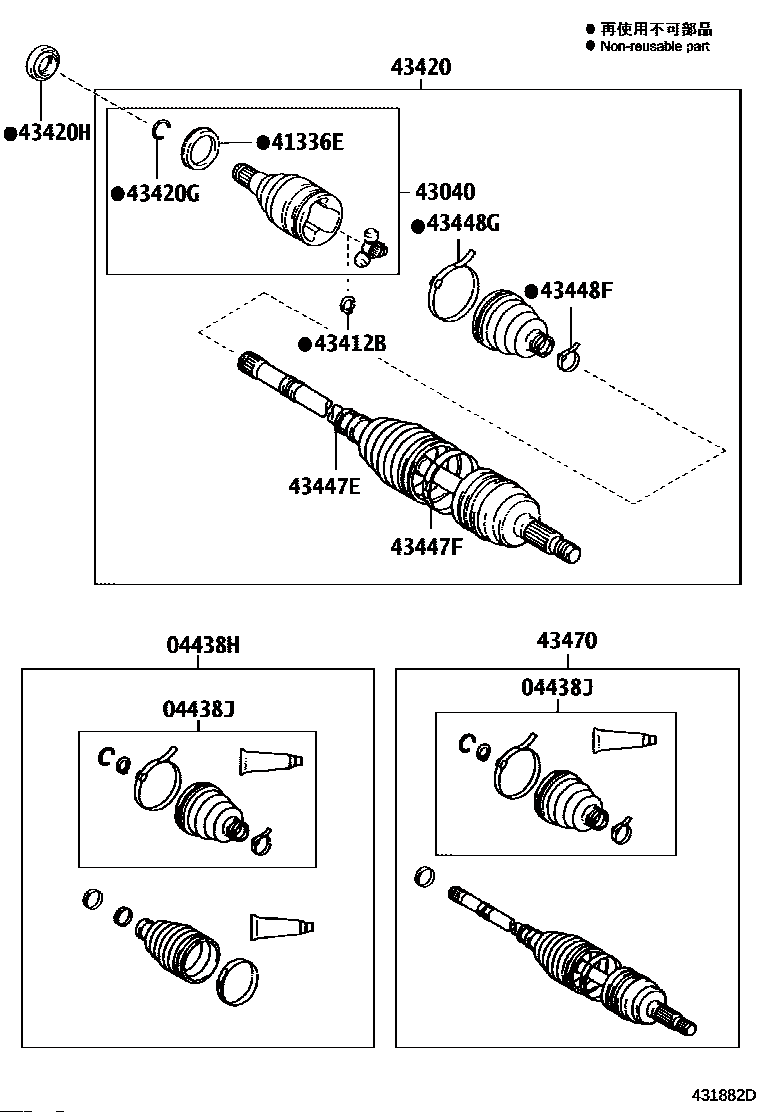 ● 再使用不可部品
● Non-reusable part

43420

●43420H

●41336E

●43420G

43040

●43448G

●43448F

●43412B

43447E

43447F

04438H

04438J

43470

04438J

431882D