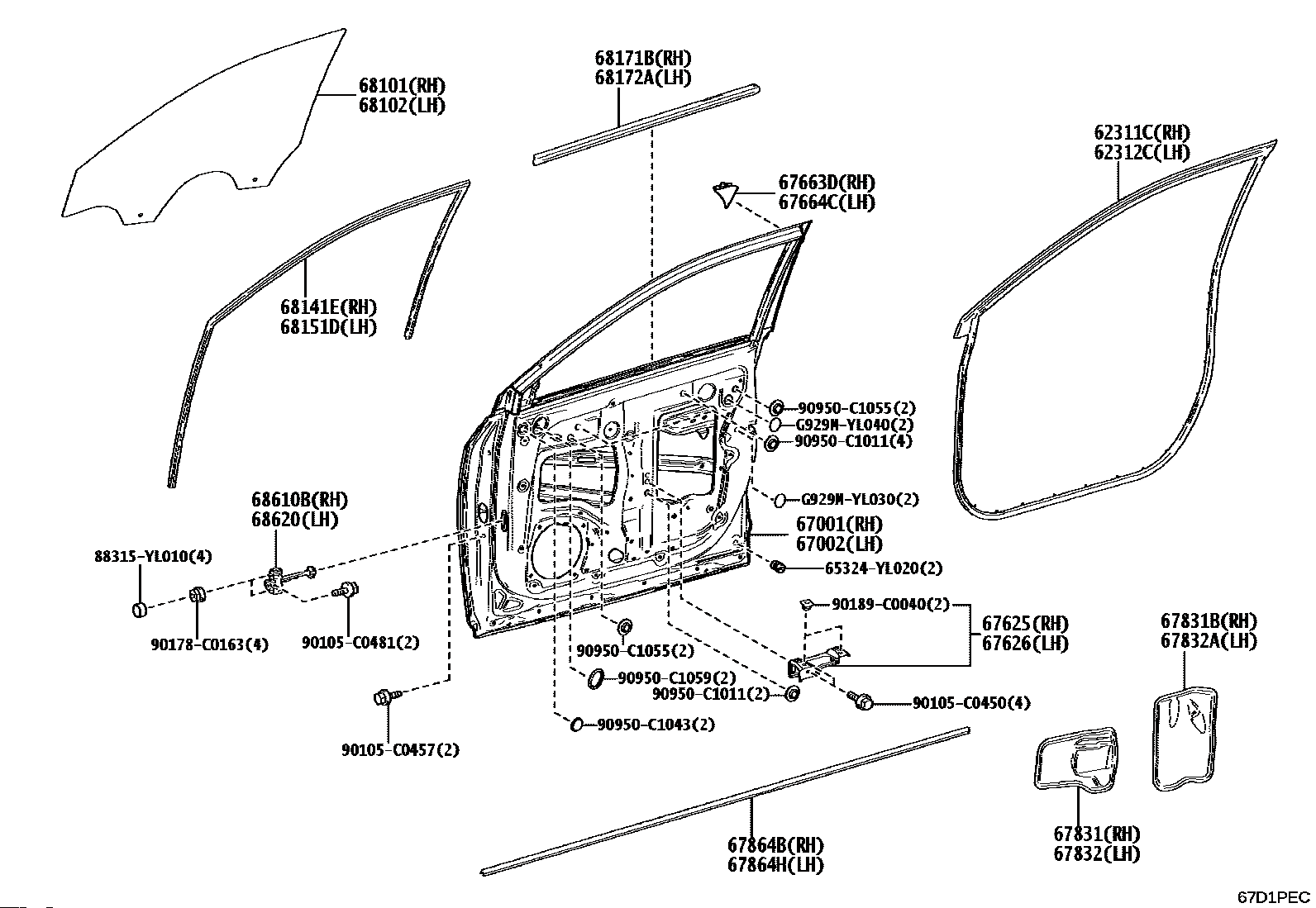 68101(RH)
68102(LH)

68171B(RH)
68172A(LH)

62311C(RH)
62312C(LH)

67663D(RH)
67664C(LH)

68141E(RH)
68151D(LH)

90950-C1055(2)
G929M-YL040(2)
90950-C1011(4)

G929M-YL030(2)

68610B(RH)
68620(LH)

67001(RH)
67002(LH)

88315-YL010(4)

65324-YL020(2)

90189-C0040(2)

67625(RH)
67626(LH)

67831B(RH)
67832A(LH)

90178-C0163(4)

90105-C0481(2)

90950-C1055(2)

90950-C1059(2)

90950-C1011(2)

90105-C0450(4)

90950-C1043(2)

90105-C0457(2)

67864B(RH)
67864H(LH)

67831(RH)
67832(LH)

67D1PEC