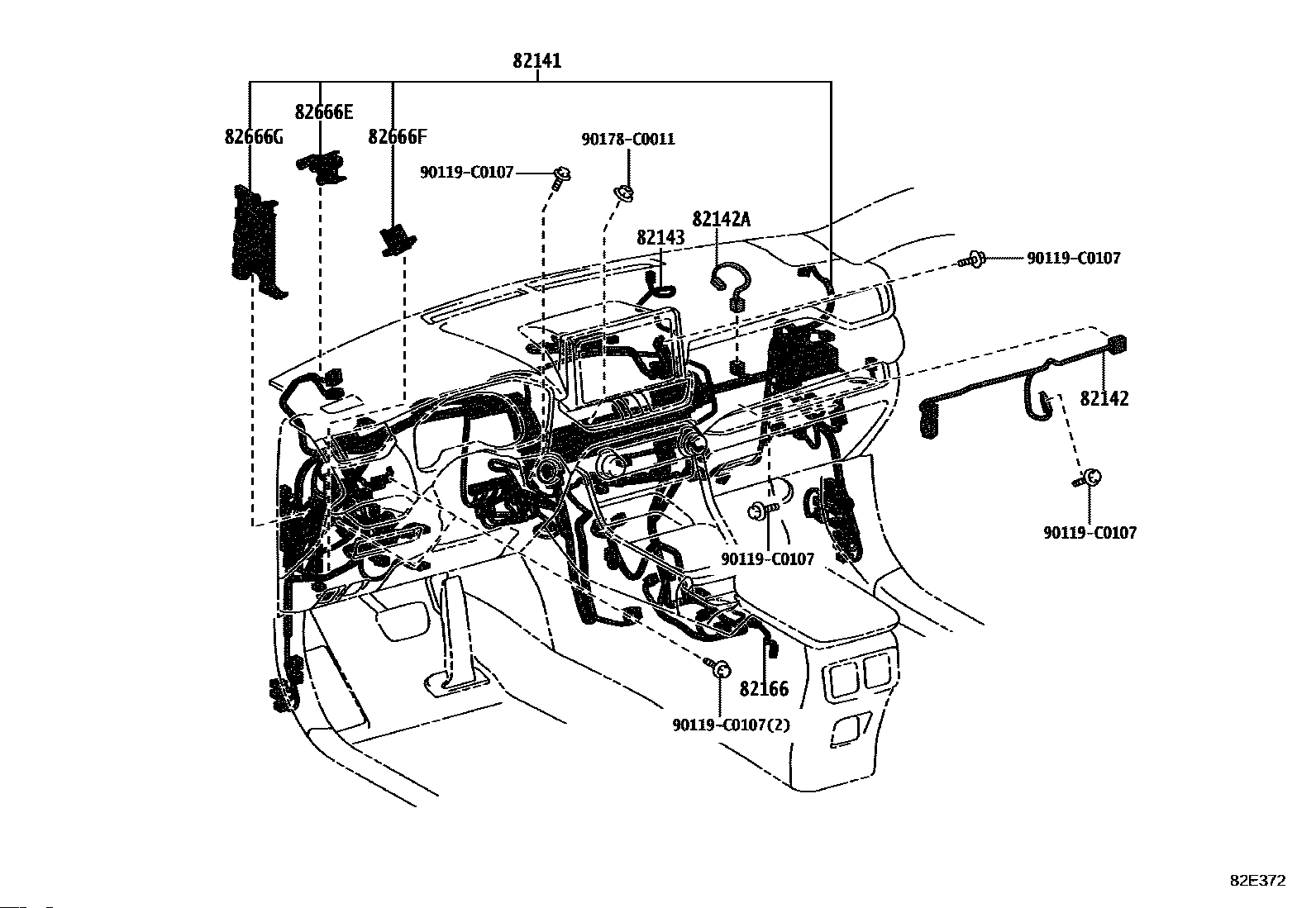 82141
82666E
82666G
82666F
90178-C0011
90119-C0107
82142A
82143
90119-C0107
82142
90119-C0107
90119-C0107
82166
90119-C0107(2)
82E372