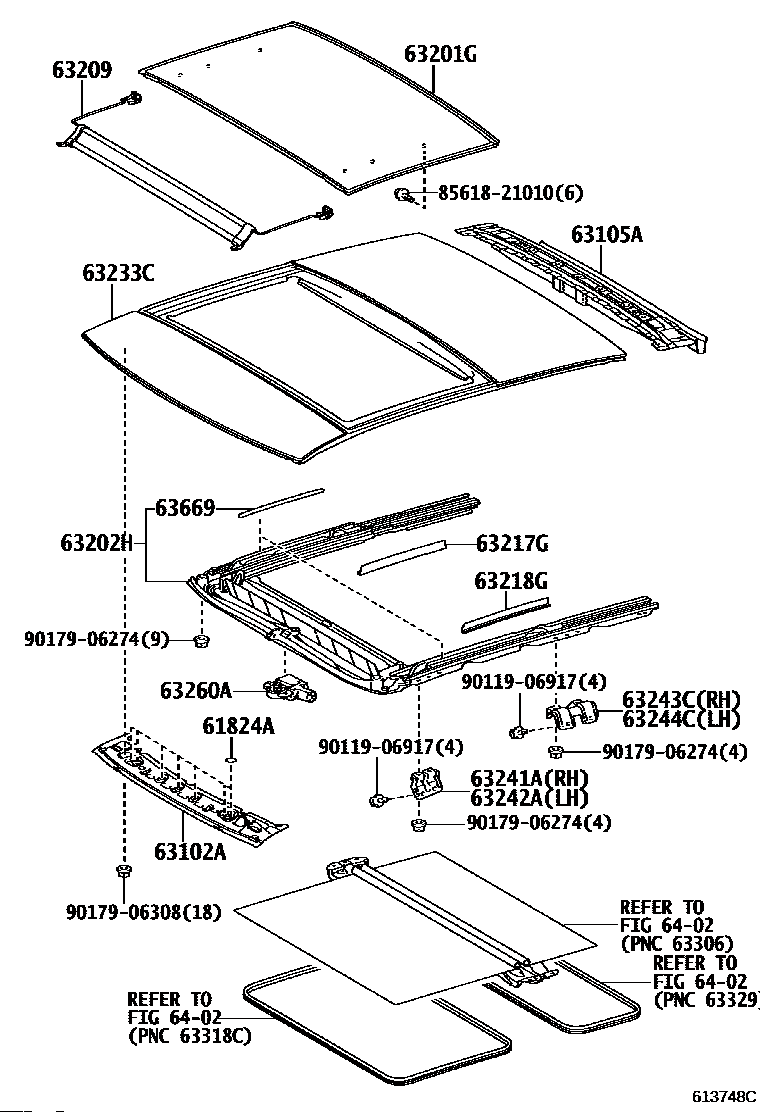 63209
63201G
85618-21010(6)
63105A
63233C
63669
63202H
63217G
63218G
90179-06274(9)
63260A
90119-06917(4)
63243C(RH)
63244C(LH)
61824A
90179-06274(4)
90119-06917(4)
63241A(RH)
63242A(LH)
90179-06274(4)
63102A
90179-06308(18)
REFER TO
FIG 64-02
(PNC 63306)
REFER TO
FIG 64-02
(PNC 63329)
REFER TO
FIG 64-02
(PNC 63318C)
613748C