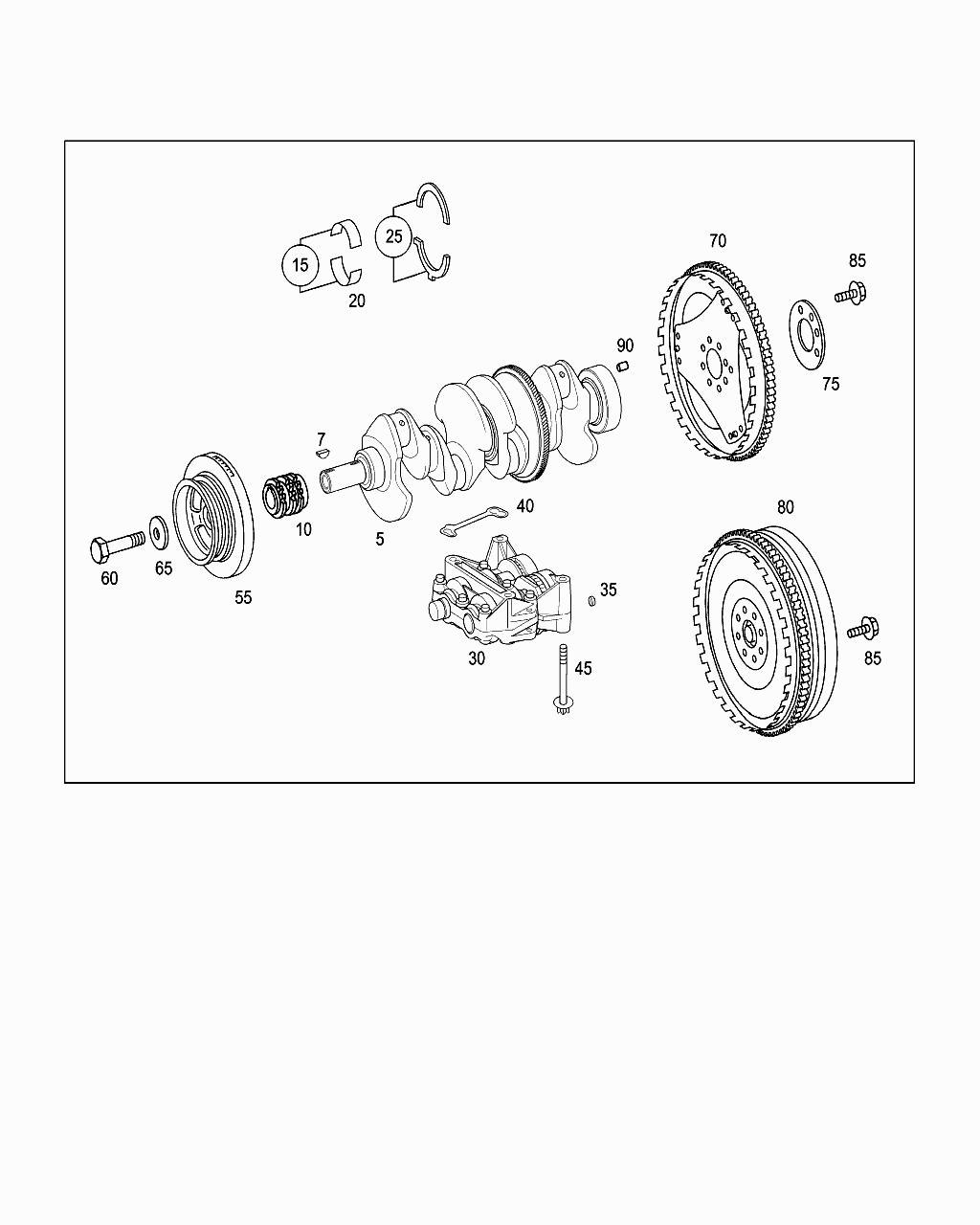 15
25
20
70
85
90
75
7
40
10
5
80
60
65
55
35
30
45
85