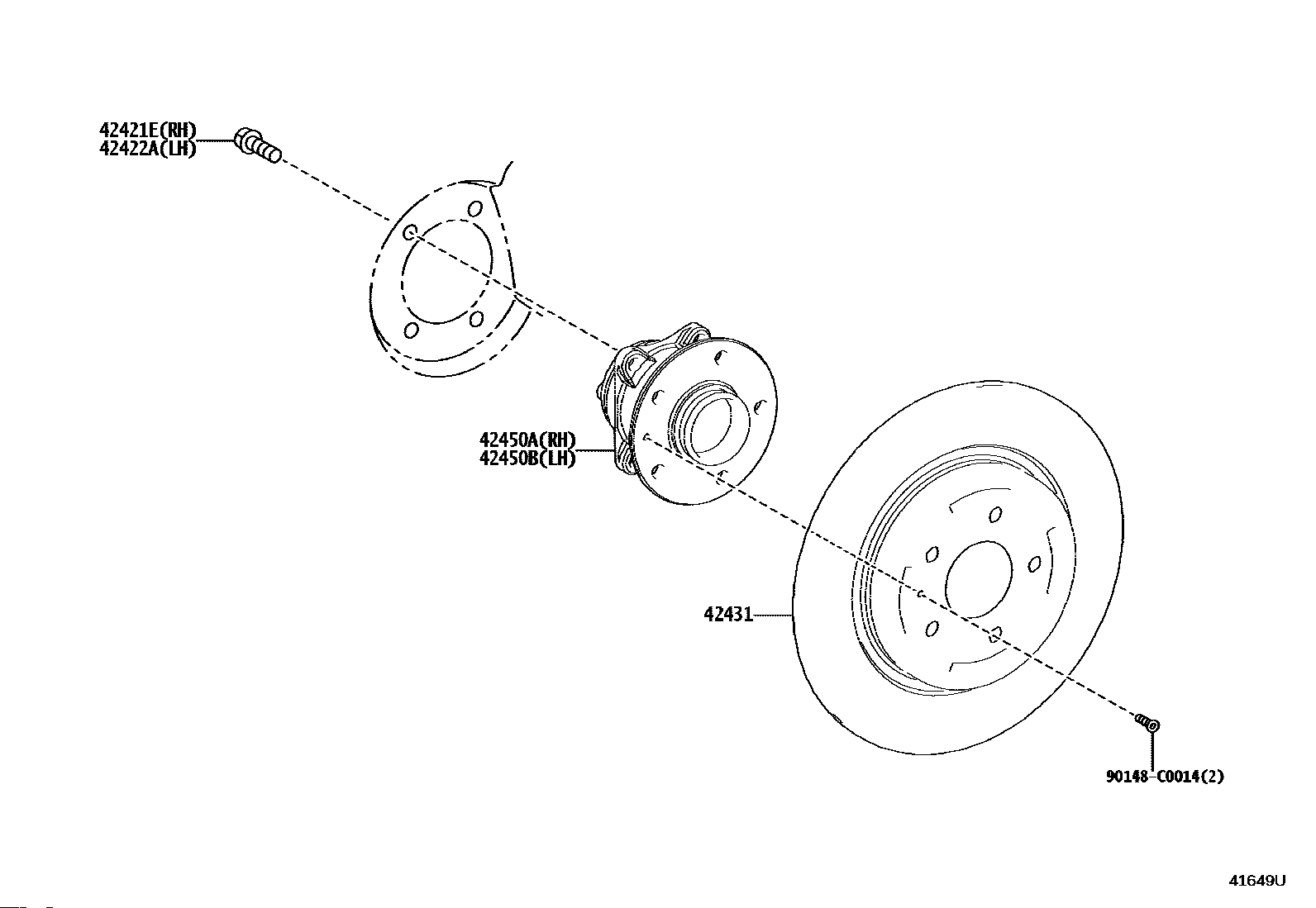 42421E(RH)
42422A(LH)

42450A(RH)
42450B(LH)

42431

90148-C0014(2)

41649U