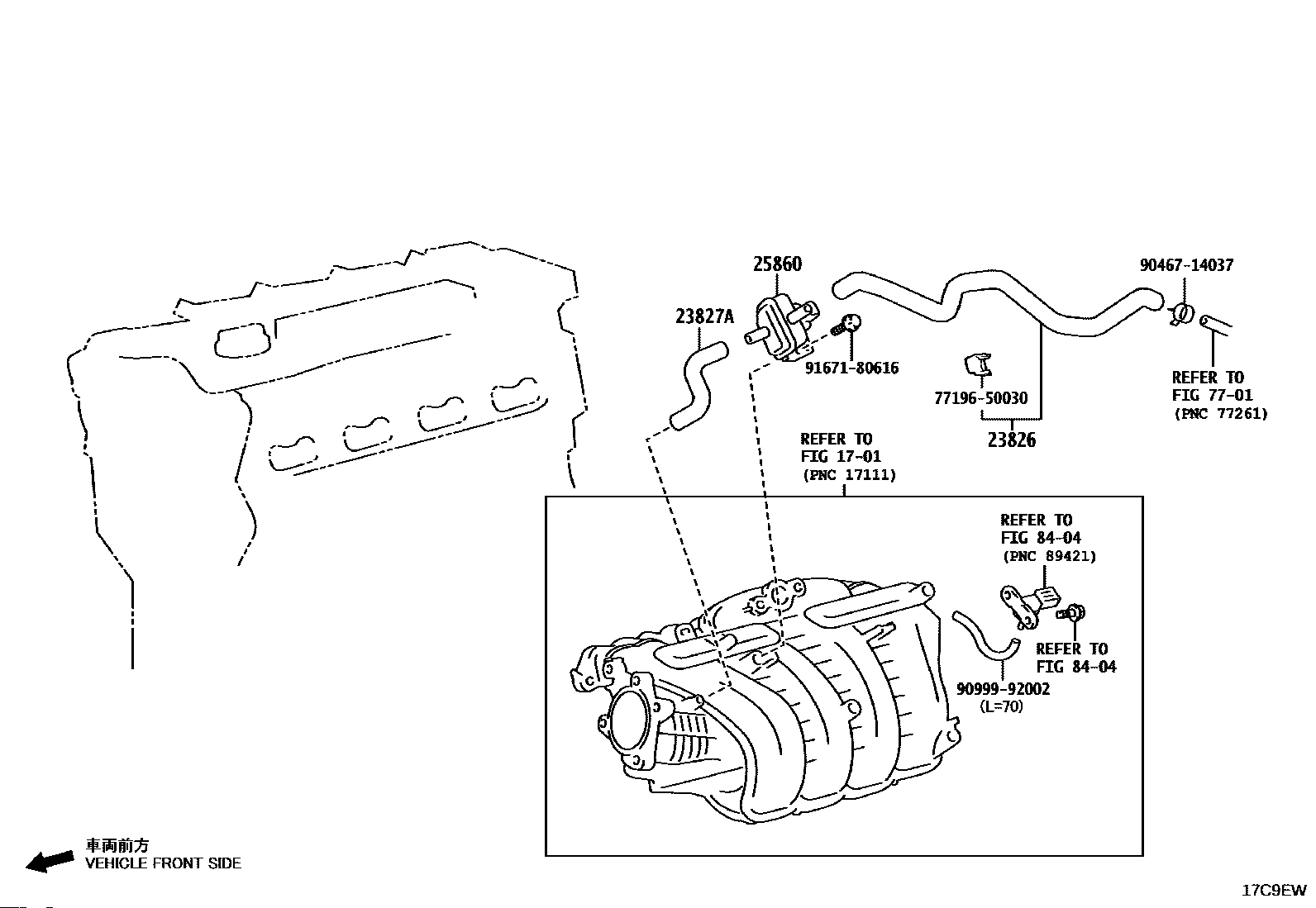 25860
23827A
91671-80616
90467-14037
REFER TO
FIG 77-01
(PNC 77261)
77196-50030
23826
REFER TO
FIG 17-01
(PNC 17111)
REFER TO
FIG 84-04
(PNC 89421)
REFER TO
FIG 84-04
90999-92002
(L=70)
車両前方
VEHICLE FRONT SIDE
17C9EW