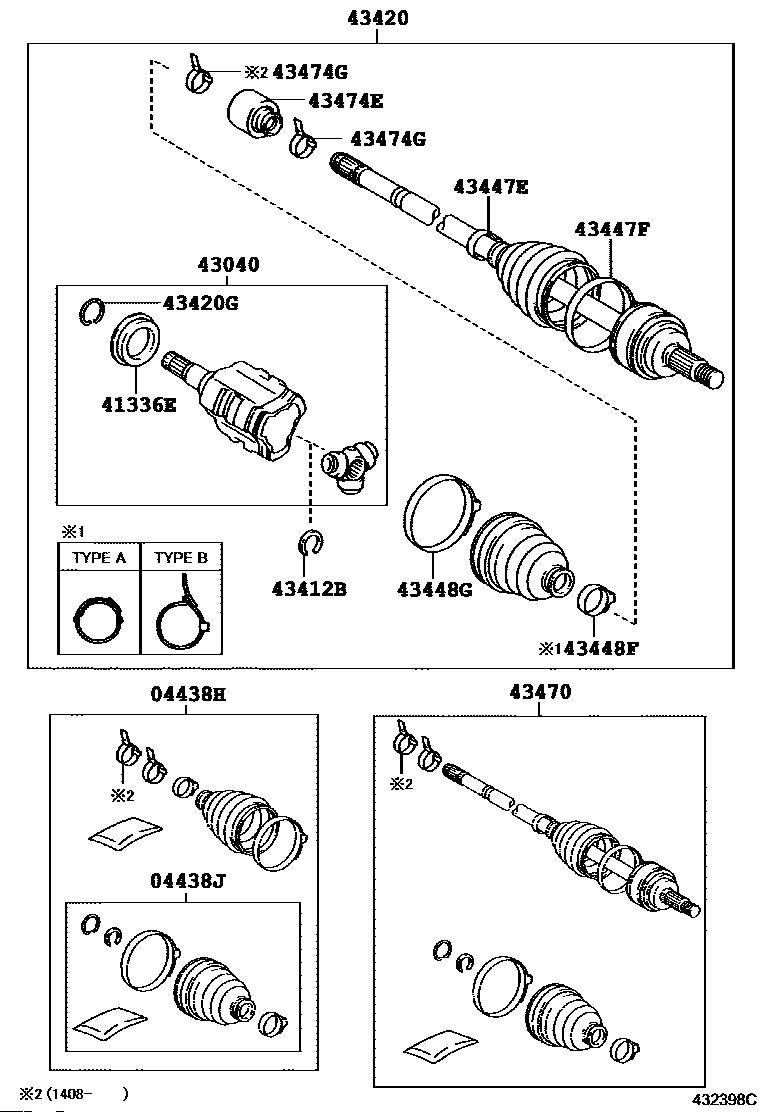 43420

※2 43474G
43474E
43474G
43447E
43447F
43040
43420G
41336E
※1
TYPE A
TYPE B
43412B
43448G
※1 43448F

04438H
※2
04438J

43470
※2

※2 (1408- )
432398C