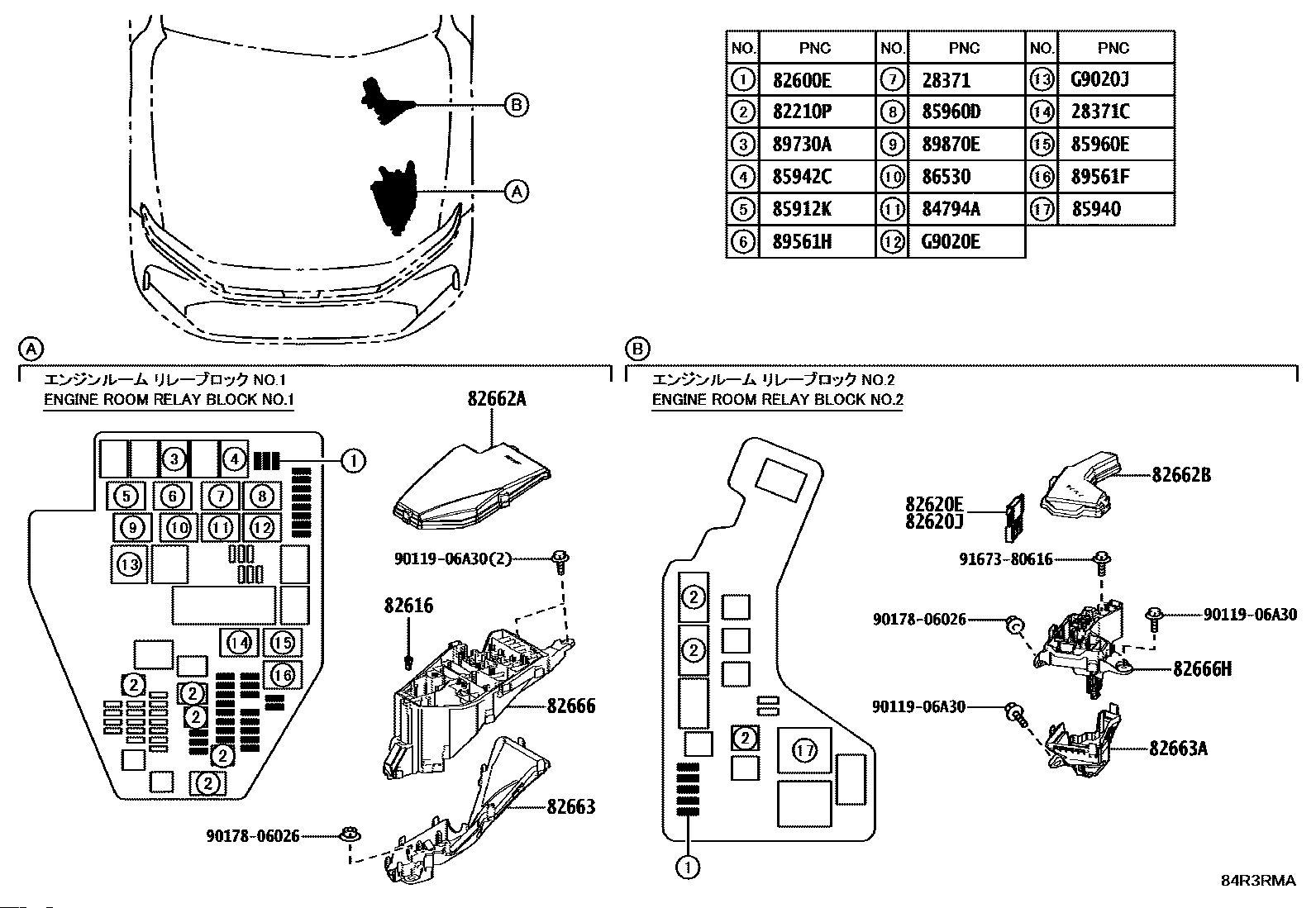 B

A

| NO. | PNC | NO. | PNC | NO. | PNC |
|---|---|---|---|---|---|
| 1 | 82600E | 7 | 28371 | 13 | G9020J |
| 2 | 82210P | 8 | 85960D | 14 | 28371C |
| 3 | 89730A | 9 | 89870E | 15 | 85960E |
| 4 | 85942C | 10 | 86530 | 16 | 89561F |
| 5 | 85912K | 11 | 84794A | 17 | 85940 |
| 6 | 89561H | 12 | G9020E | | |

A

エンジンルーム リレーブロック NO.1
ENGINE ROOM RELAY BLOCK NO.1

3 4 1
5 6 7 8
9 10 11 12
13
14 15
16
2 2 2 2 2

82662A
90119-06A30(2)
82616
82666
82663
90178-06026

B

エンジンルーム リレーブロック NO.2
ENGINE ROOM RELAY BLOCK NO.2

2
2
2
17
1

82662B
82620E
82620J
91673-80616
90178-06026
90119-06A30
82666H
90119-06A30
82663A

84R3RMA