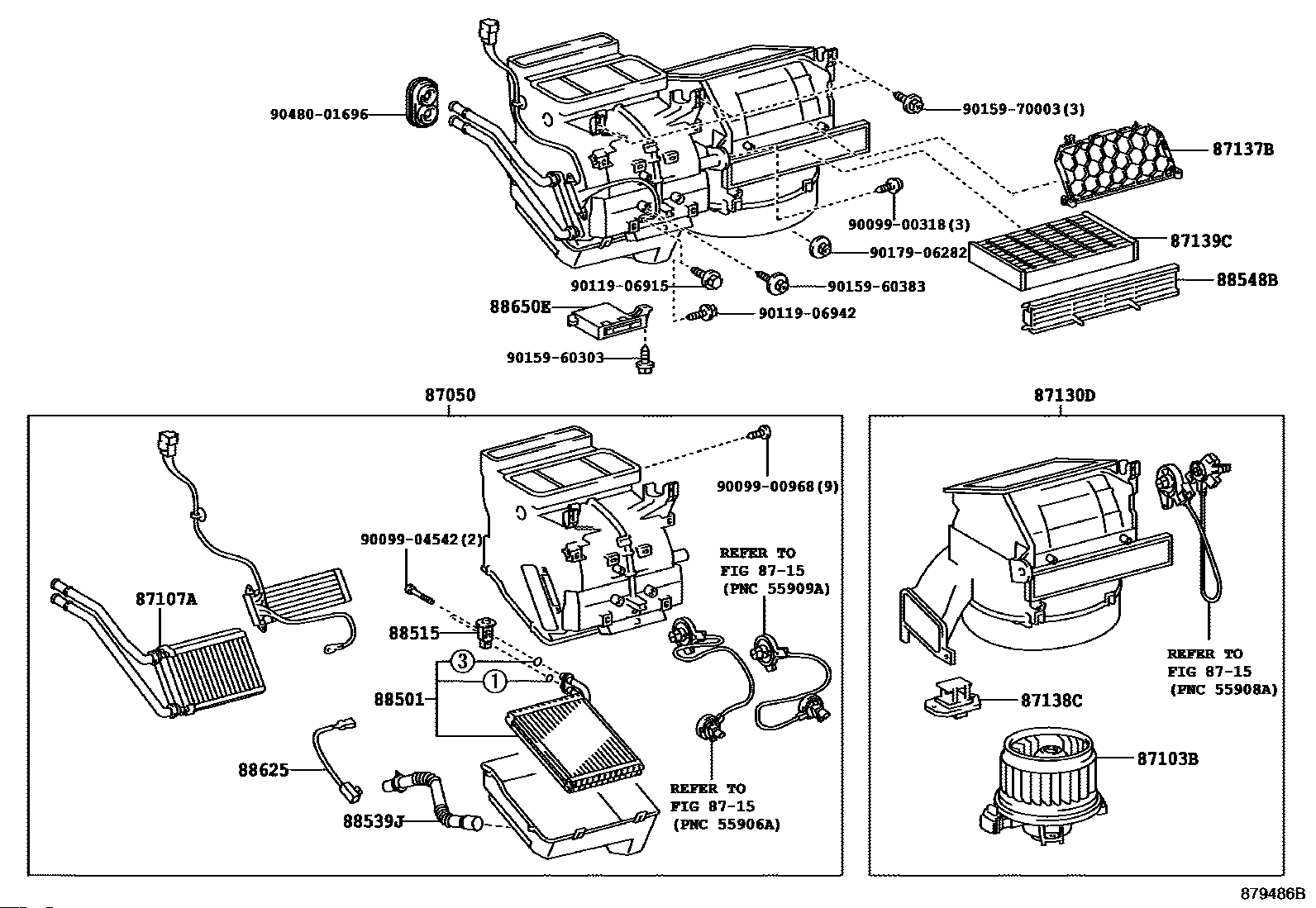 90480-01696
90159-70003(3)
87137B
90099-00318(3)
87139C
90179-06282
88548B
90119-06915
90159-60383
88650E
90119-06942
90159-60303

87050
87130D

90099-00968(9)
90099-04542(2)
REFER TO FIG 87-15 (PNC 55909A)
87107A
88515
3
1
88501
88625
88539J
REFER TO FIG 87-15 (PNC 55906A)

REFER TO FIG 87-15 (PNC 55908A)
87138C
87103B

879486B